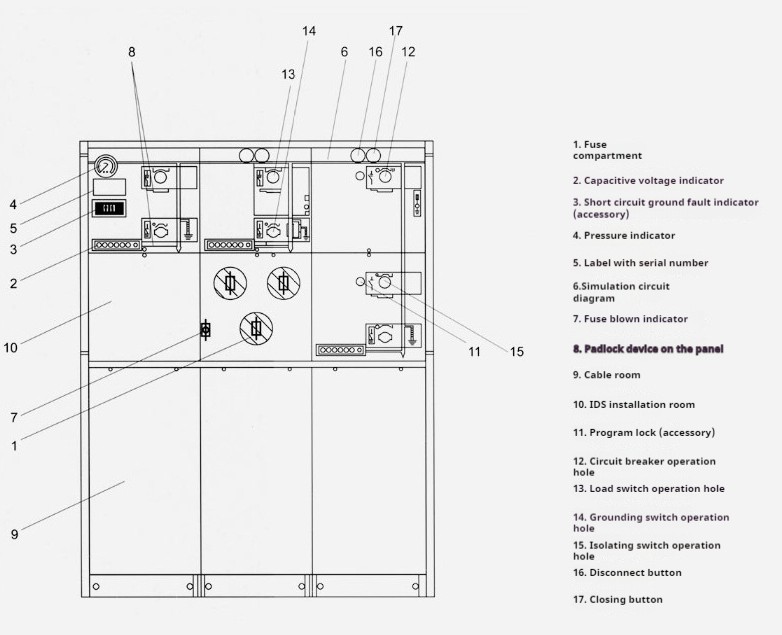 14
17
8
6
16
12
13
4
5
3
2
10
11
15
7
1
9

1. Fuse compartment

2. Capacitive voltage indicator

3. Short circuit ground fault indicator (accessory)

4. Pressure indicator

5. Label with serial number

6.Simulation circuit diagram

7. Fuse blown indicator

8. Padlock device on the panel

9. Cable room

10. IDS installation room

11. Program lock (accessory)

12. Circuit breaker operation hole

13. Load switch operation hole

14. Grounding switch operation hole

15. Isolating switch operation hole

16. Disconnect button

17. Closing button